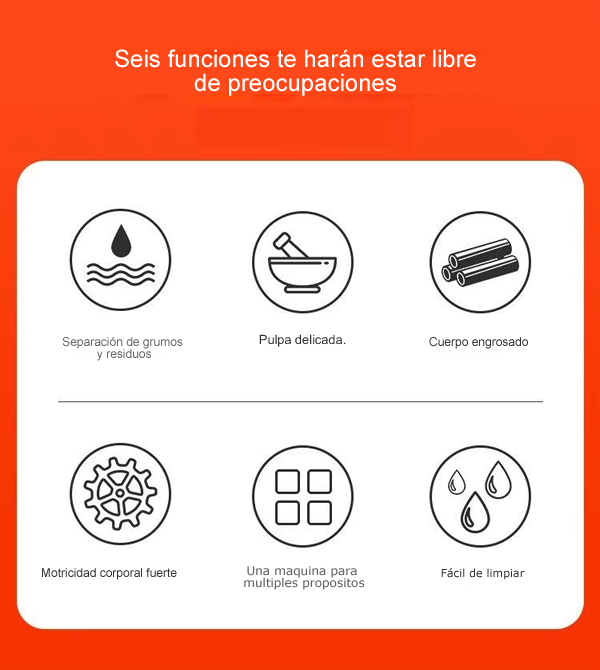 Seis funciones te harán estar libre de preocupaciones

Separación de grumos y residuos

Pulpa delicada.

Cuerpo engrosado

Motricidad corporal fuerte

Una maquina para multiples propositos

Fácil de limpiar